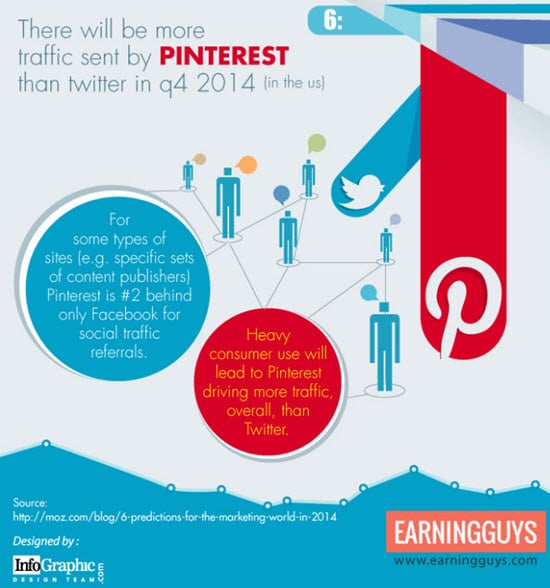 6:

There will be more traffic sent by PINTEREST than twitter in q4 2014 (in the us)

For some types of sites (e.g. specific sets of content publishers) Pinterest is #2 behind only Facebook for social traffic referrals.

Heavy consumer use will lead to Pinterest driving more traffic, overall, than Twitter.

Source:
http://moz.com/blog/6-predictions-for-the-marketing-world-in-2014

Designed by :

InfoGraphic DESIGN TEAM .com

EARNINGGUYS
www.earningguys.com